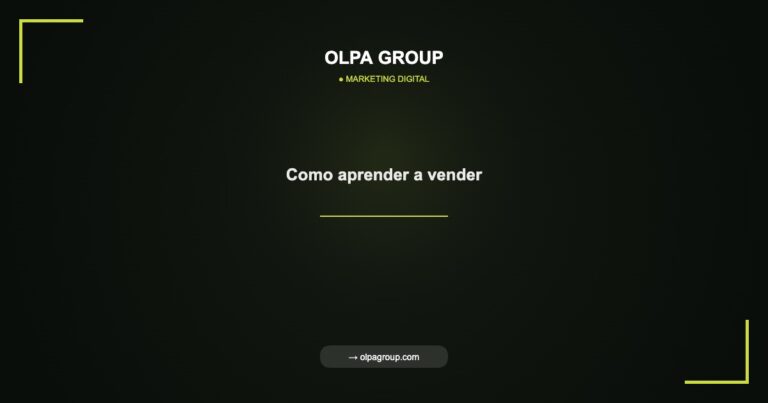 OLPA GROUP

● MARKETING DIGITAL

Como aprender a vender

→ olpagroup.com