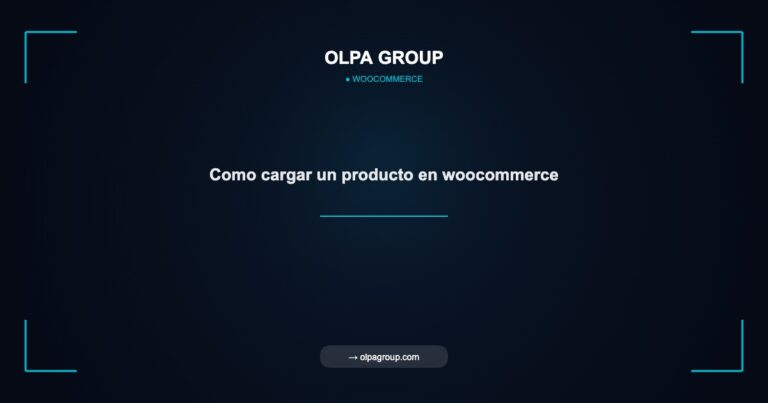 OLPA GROUP

● WOOCOMMERCE

Como cargar un producto en woocommerce

→ olpagroup.com