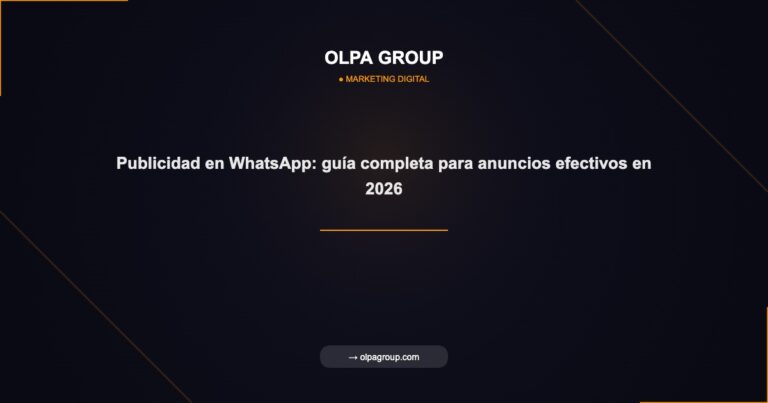 OLPA GROUP

● MARKETING DIGITAL

Publicidad en WhatsApp: guía completa para anuncios efectivos en 2026

→ olpagroup.com