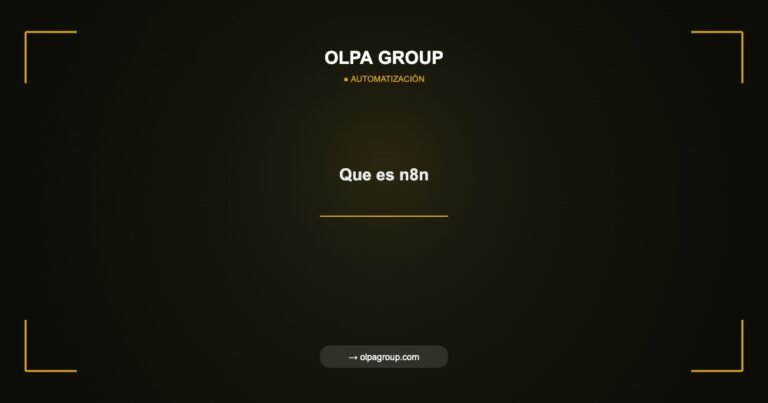 OLPA GROUP

● AUTOMATIZACIÓN

Que es n8n

→ olpagroup.com