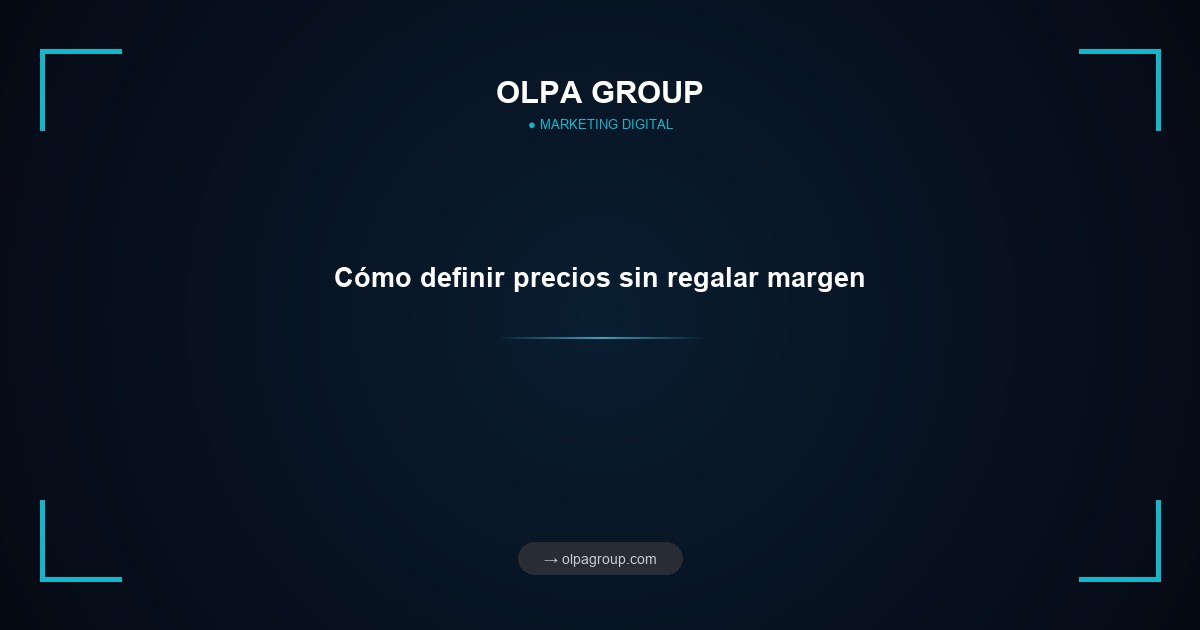 OLPA GROUP
● MARKETING DIGITAL

Cómo definir precios sin regalar margen

→ olpagroup.com