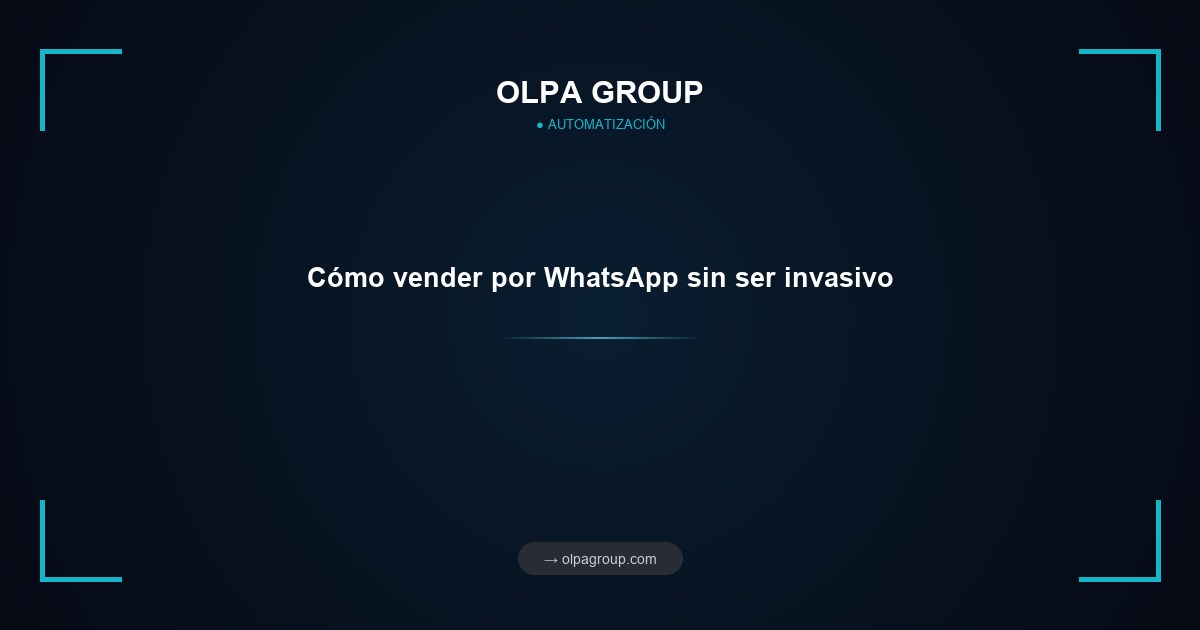 OLPA GROUP

● AUTOMATIZACIÓN

Cómo vender por WhatsApp sin ser invasivo

→ olpagroup.com