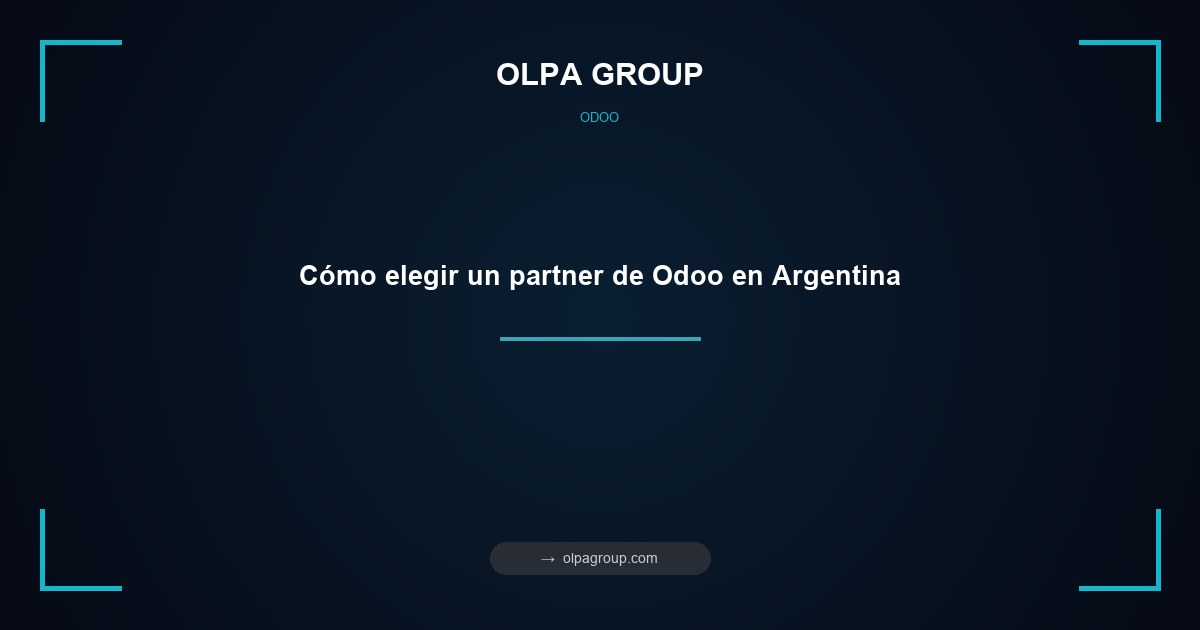 OLPA GROUP

ODOO

Cómo elegir un partner de Odoo en Argentina

→ olpagroup.com